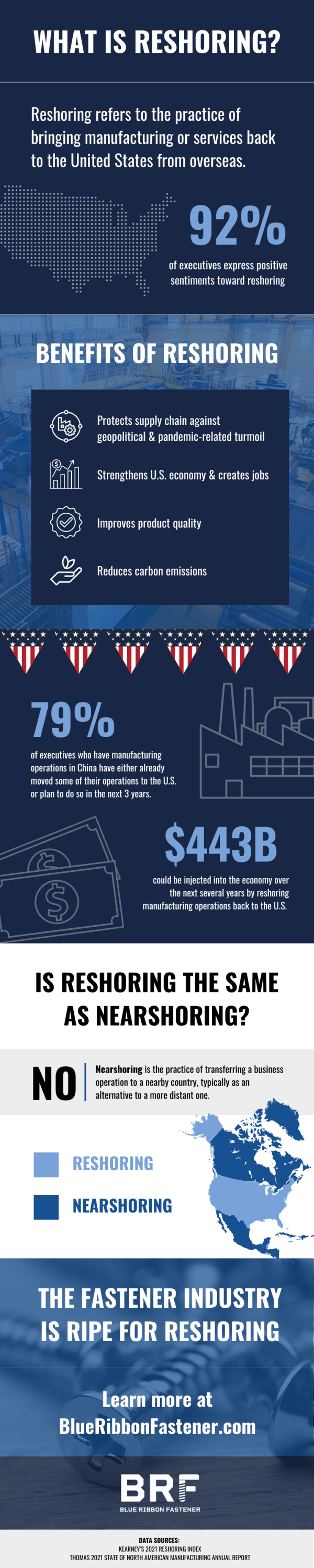 WHAT IS RESHORING?

Reshoring refers to the practice of bringing manufacturing or services back to the United States from overseas.

92%

of executives express positive sentiments toward reshoring

BENEFITS OF RESHORING

Protects supply chain against geopolitical & pandemic-related turmoil

Strengthens U.S. economy & creates jobs

Improves product quality

Reduces carbon emissions

79%

of executives who have manufacturing operations in China have either already moved some of their operations to the U.S. or plan to do so in the next 3 years.

$443B

could be injected into the economy over the next several years by reshoring manufacturing operations back to the U.S.

IS RESHORING THE SAME AS NEARSHORING?

NO

Nearshoring is the practice of transferring a business operation to a nearby country, typically as an alternative to a more distant one.

RESHORING

NEARSHORING

THE FASTENER INDUSTRY IS RIPE FOR RESHORING

Learn more at BlueRibbonFastener.com

BRF

BLUE RIBBON FASTENER

DATA SOURCES:
KEARNEY'S 2021 RESHORING INDEX
THOMAS 2021 STATE OF NORTH AMERICAN MANUFACTURING ANNUAL REPORT